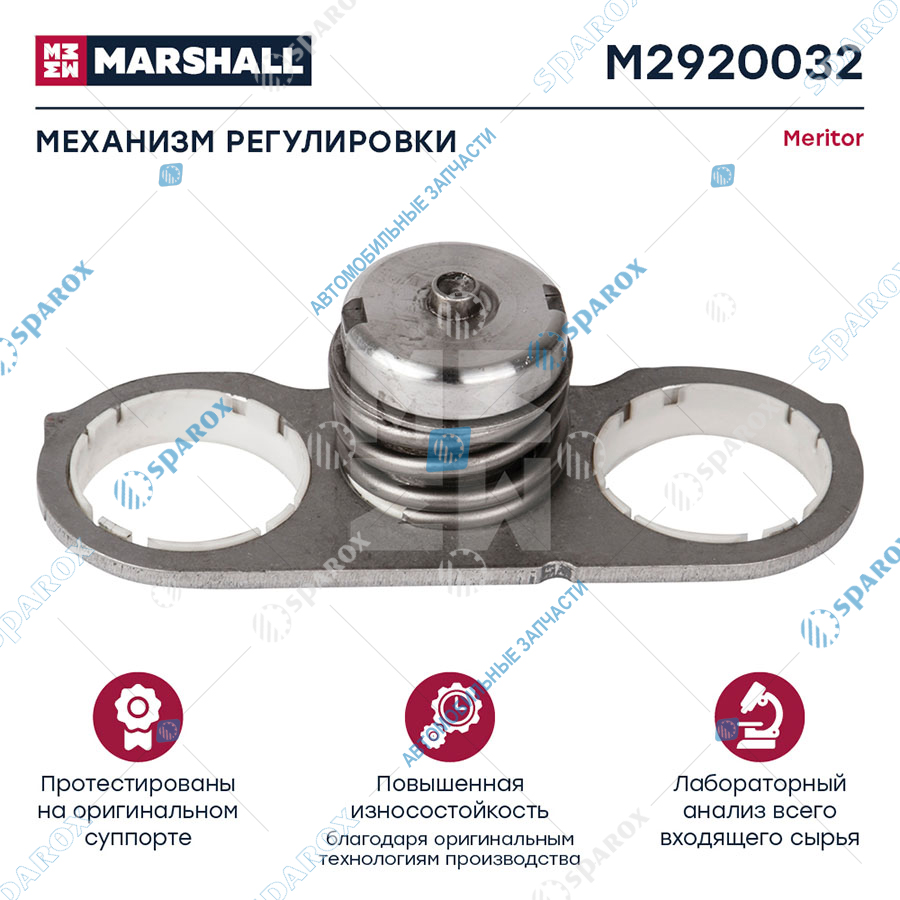 MARSHALL

M2920032

МЕХАНИЗМ РЕГУЛИРОВКИ

Meritor

SPAROX

АВТОМОБИЛЬНЫЕ ЗАПЧАСТИ

Протестированы на оригинальном суппорте

Повышенная износостойкость
благодаря оригинальным технологиям производства

Лабораторный анализ всего входящего сырья